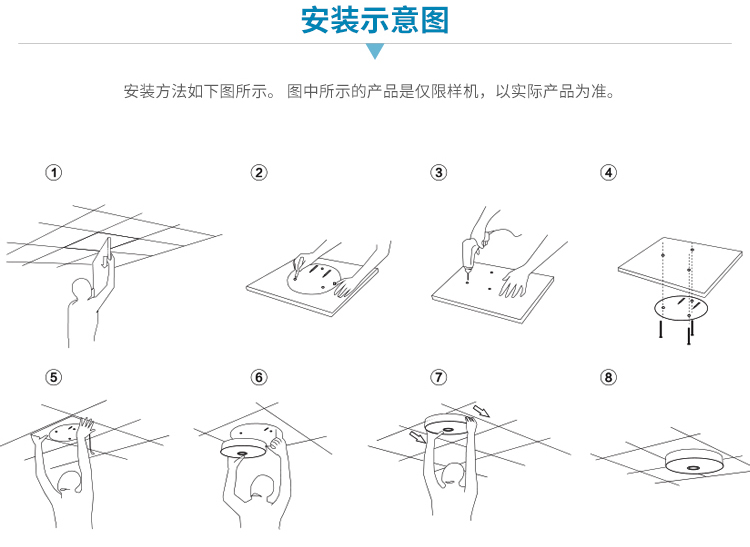 安装示意图

安装方法如下图所示。 图中所示的产品是仅限样机，以实际产品为准。

①

②

③

④

⑤

⑥

⑦

⑧