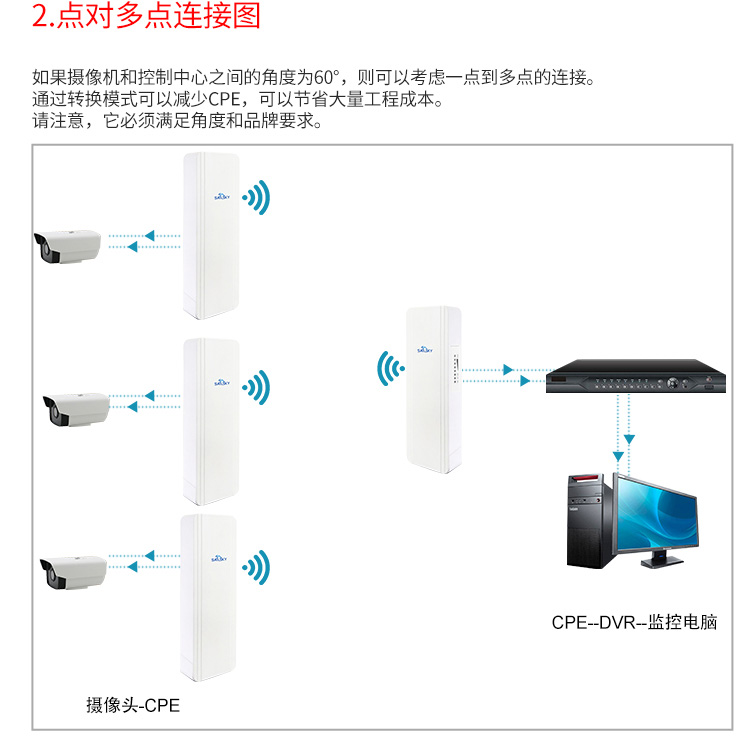 2.点对多点连接图

如果摄像机和控制中心之间的角度为60°，则可以考虑一点到多点的连接。
通过转换模式可以减少CPE，可以节省大量工程成本。
请注意，它必须满足角度和品牌要求。

SAILSKY

SAILSKY

SAILSKY

SAILSKY

CPE--DVR--监控电脑

摄像头-CPE